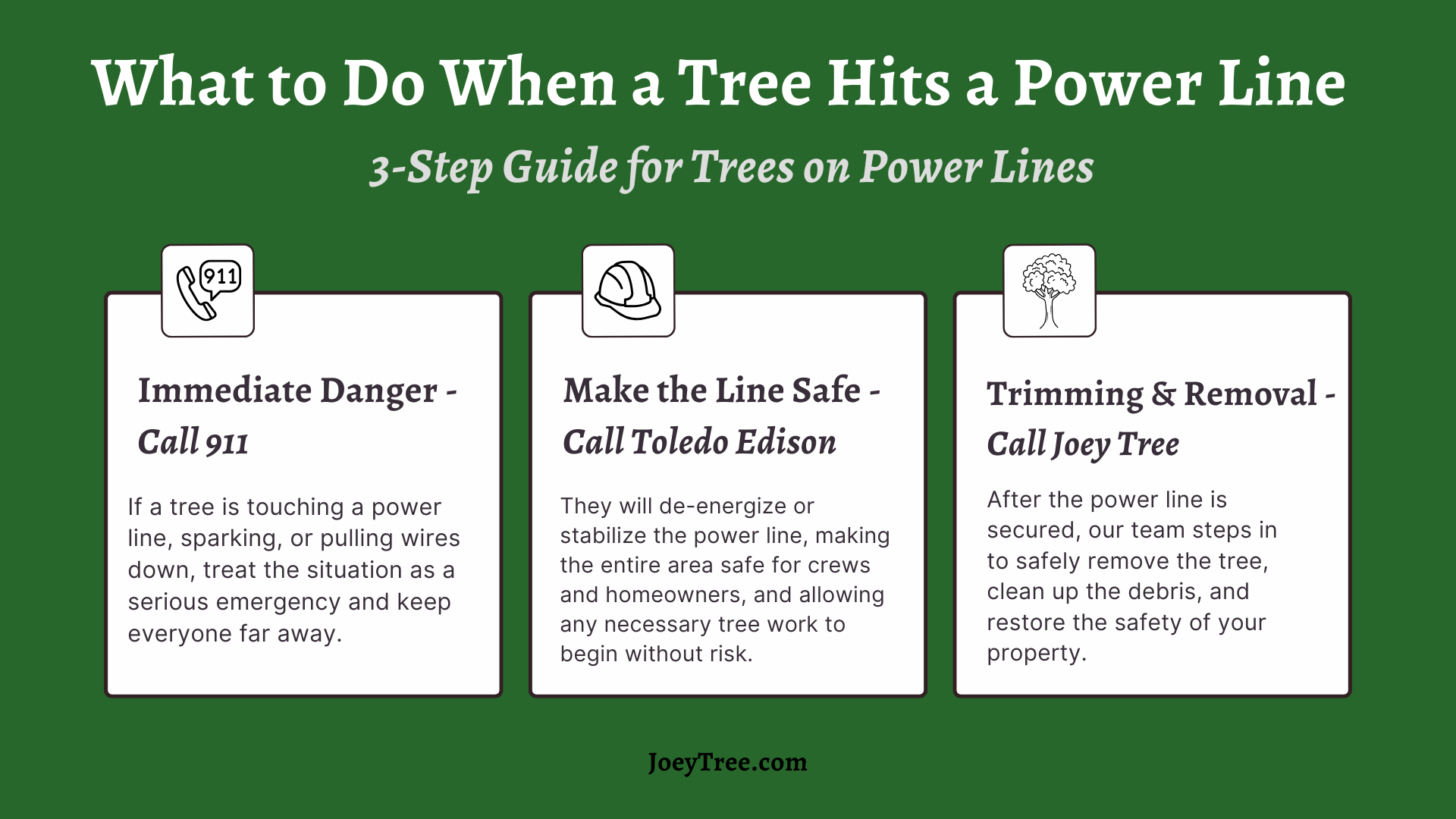 What to Do When a Tree Hits a Power Line

3-Step Guide for Trees on Power Lines

911

Immediate Danger - Call 911

If a tree is touching a power line, sparking, or pulling wires down, treat the situation as a serious emergency and keep everyone far away.

Make the Line Safe - Call Toledo Edison

They will de-energize or stabilize the power line, making the entire area safe for crews and homeowners, and allowing any necessary tree work to begin without risk.

Trimming & Removal - Call Joey Tree

After the power line is secured, our team steps in to safely remove the tree, clean up the debris, and restore the safety of your property.

JoeyTree.com